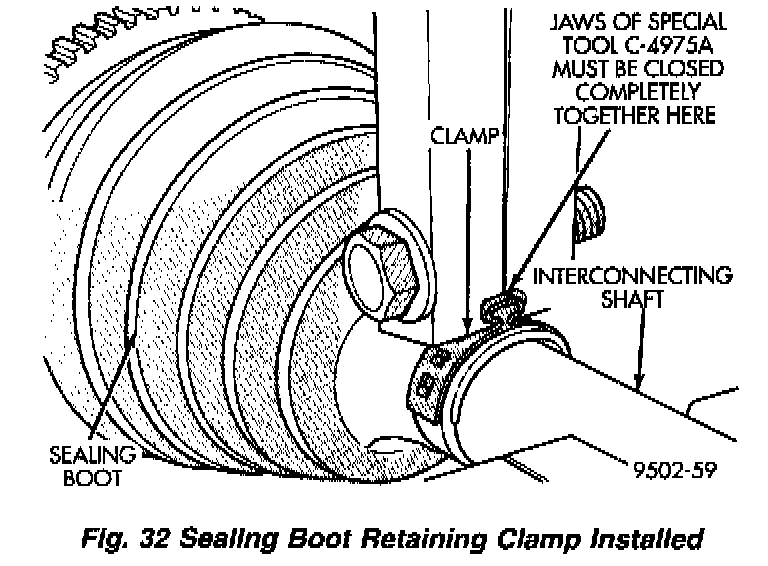 JAWS OF SPECIAL TOOL C-4975A MUST BE CLOSED COMPLETELY TOGETHER HERE

CLAMP

INTERCONNECTING SHAFT

SEALING BOOT

9502-59

Fig. 32 Sealing Boot Retaining Clamp Installed