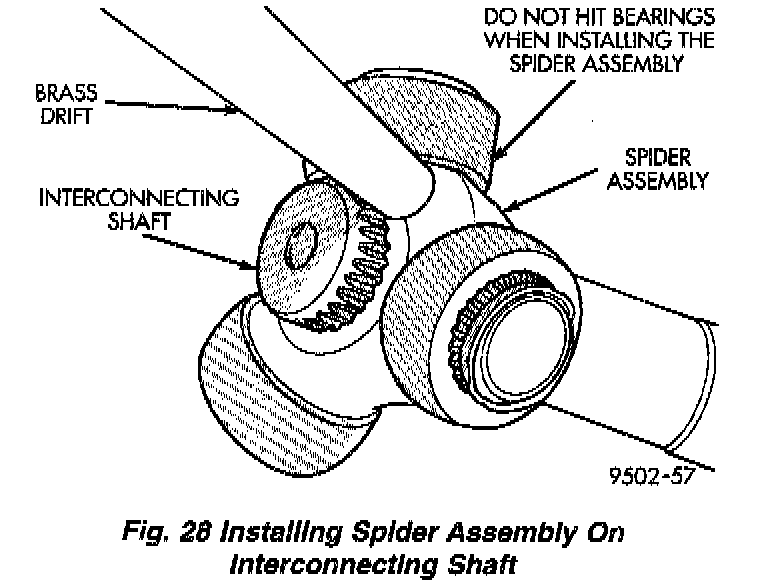 DO NOT HIT BEARINGS WHEN INSTALLING THE SPIDER ASSEMBLY

BRASS DRIFT

SPIDER ASSEMBLY

INTERCONNECTING SHAFT

9502-57

Fig. 28 Installing Spider Assembly On Interconnecting Shaft