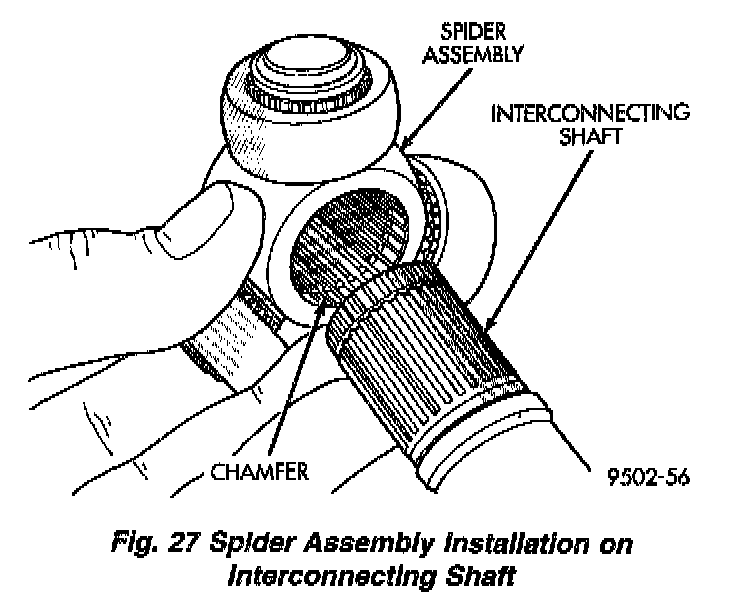 SPIDER ASSEMBLY

INTERCONNECTING SHAFT

CHAMFER

9502-56

Fig. 27 Spider Assembly Installation on Interconnecting Shaft