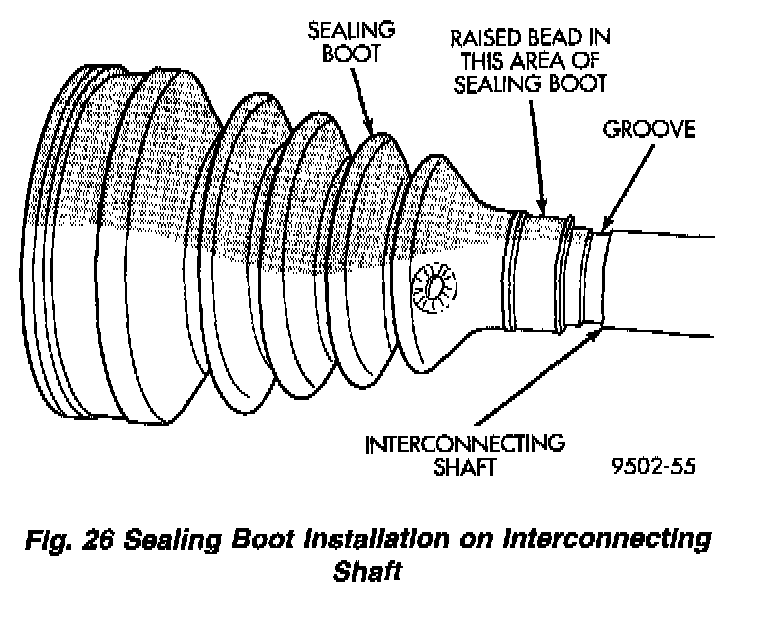 SEALING BOOT

RAISED BEAD IN THIS AREA OF SEALING BOOT

GROOVE

INTERCONNECTING SHAFT

9502-55

Fig. 26 Sealing Boot Installation on Interconnecting Shaft