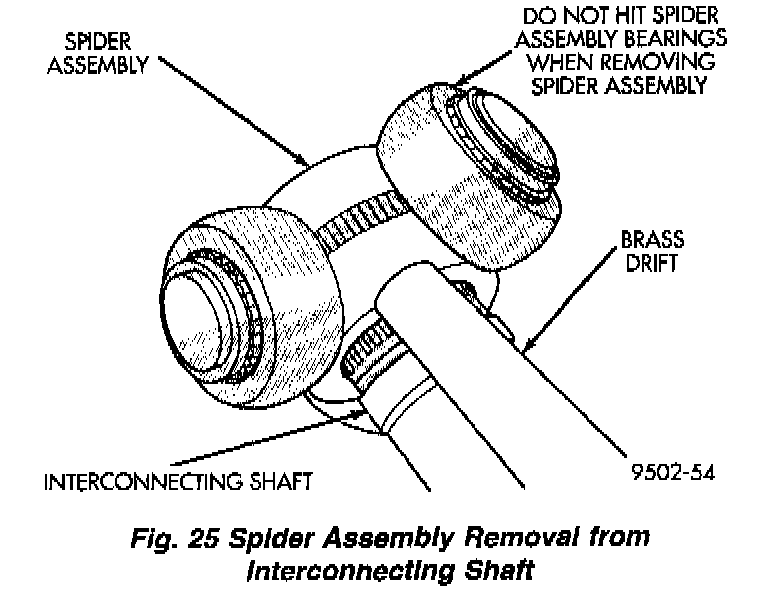 SPIDER ASSEMBLY

DO NOT HIT SPIDER ASSEMBLY BEARINGS WHEN REMOVING SPIDER ASSEMBLY

BRASS DRIFT

INTERCONNECTING SHAFT

9502-54

Fig. 25 Spider Assembly Removal from Interconnecting Shaft