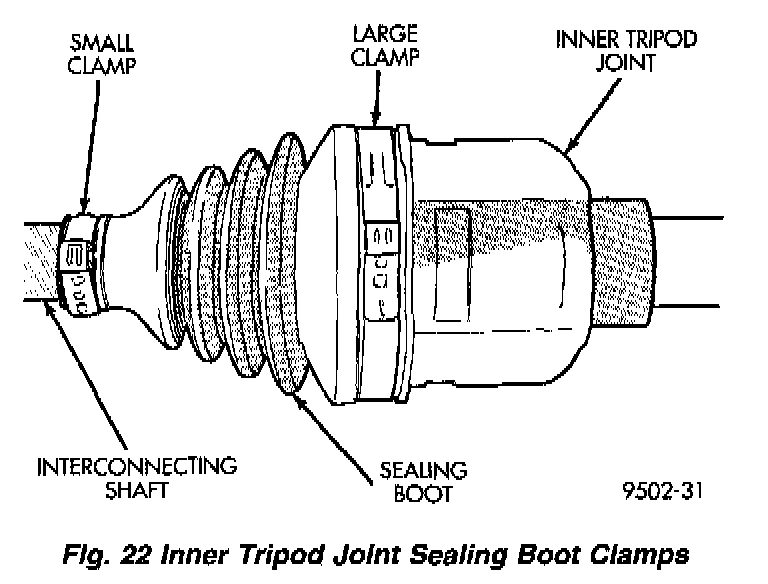 SMALL CLAMP

LARGE CLAMP

INNER TRIPOD JOINT

INTERCONNECTING SHAFT

SEALING BOOT

9502-31

Fig. 22 Inner Tripod Joint Sealing Boot Clamps