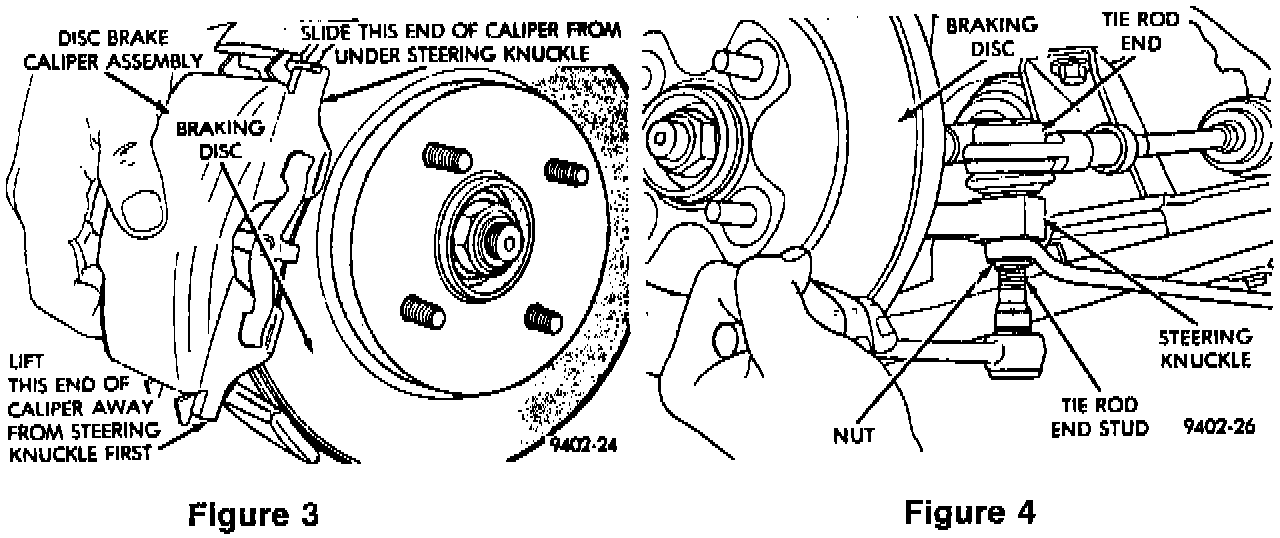 DISC BRAKE CALIPER ASSEMBLY

SLIDE THIS END OF CALIPER FROM UNDER STEERING KNUCKLE

BRAKING DISC

LIFT THIS END OF CALIPER AWAY FROM STEERING KNUCKLE FIRST

9402-24

Figure 3

BRAKING DISC

TIE ROD END

STEERING KNUCKLE

NUT

TIE ROD END STUD

9402-26

Figure 4