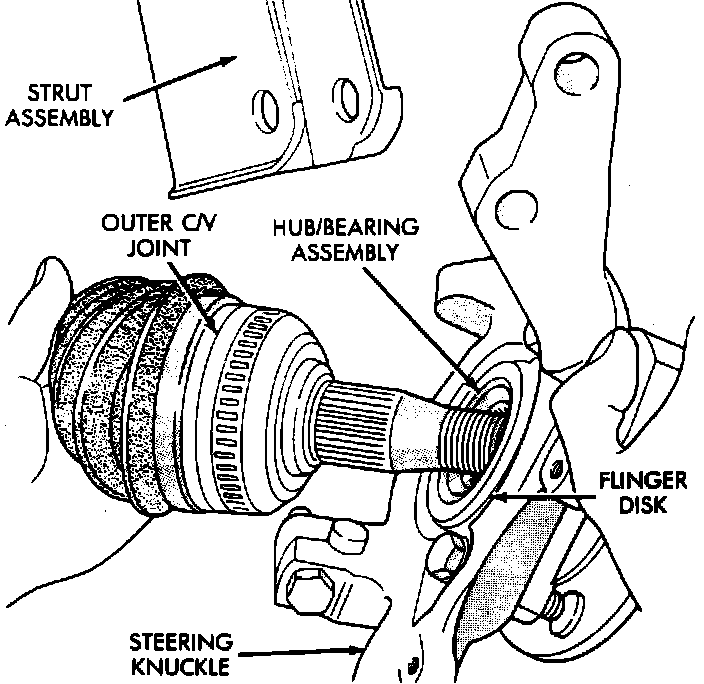 STRUT ASSEMBLY

OUTER C/V JOINT

HUB/BEARING ASSEMBLY

FLINGER DISK

STEERING KNUCKLE