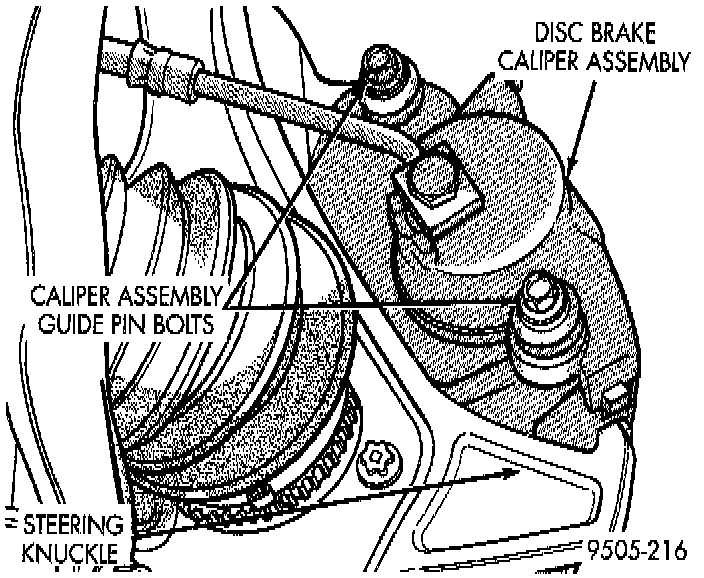 DISC BRAKE CALIPER ASSEMBLY

CALIPER ASSEMBLY GUIDE PIN BOLTS

STEERING KNUCKLE

9505-216