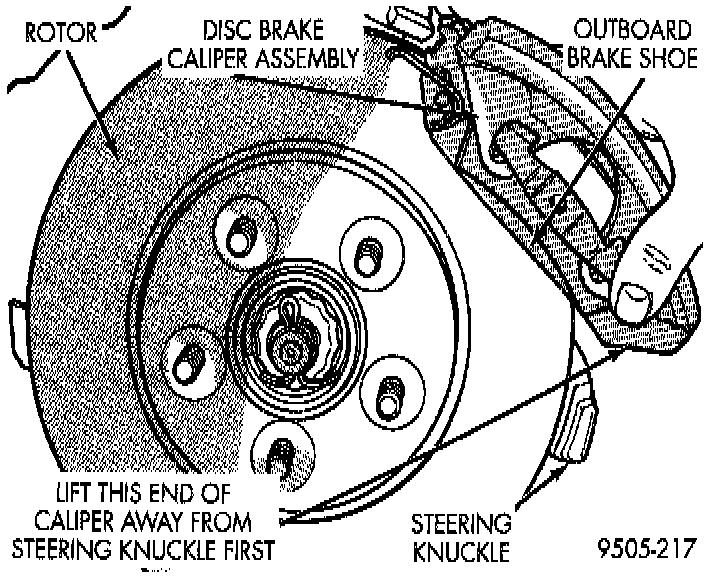 ROTOR

DISC BRAKE CALIPER ASSEMBLY

OUTBOARD BRAKE SHOE

LIFT THIS END OF CALIPER AWAY FROM STEERING KNUCKLE FIRST

STEERING KNUCKLE

9505-217