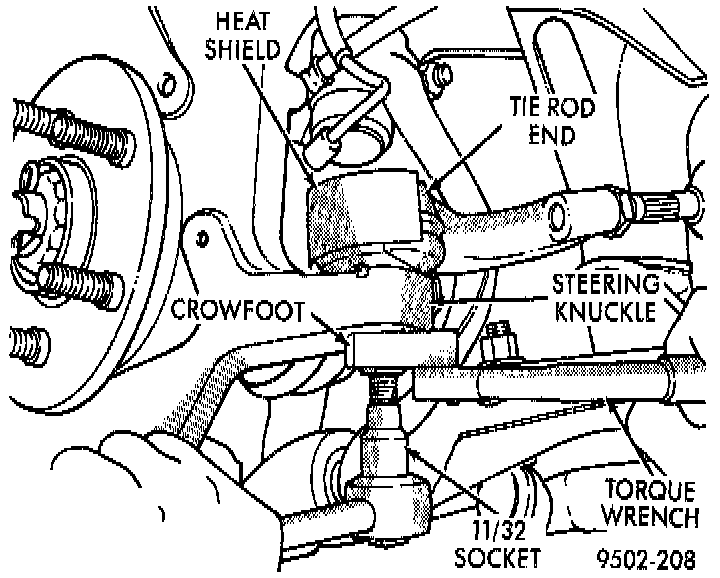 HEAT SHIELD

TIE ROD END

STEERING KNUCKLE

CROWFOOT

TORQUE WRENCH

11/32 SOCKET

9502-208