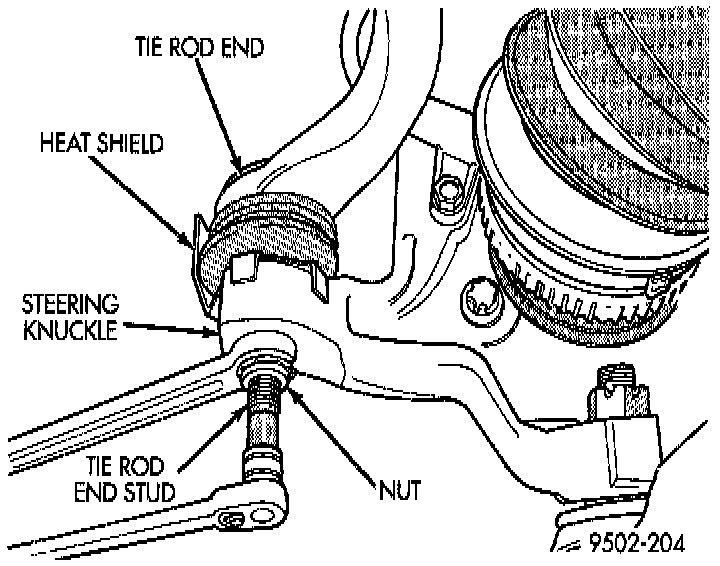 TIE ROD END

HEAT SHIELD

STEERING KNUCKLE

TIE ROD END STUD

NUT

9502-204