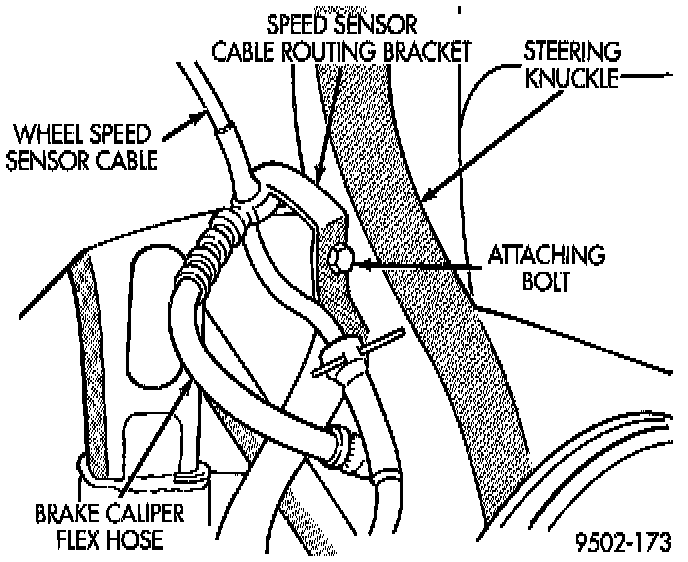 SPEED SENSOR
CABLE ROUTING BRACKET

STEERING
KNUCKLE

WHEEL SPEED
SENSOR CABLE

ATTACHING
BOLT

BRAKE CALIPER
FLEX HOSE

9502-173