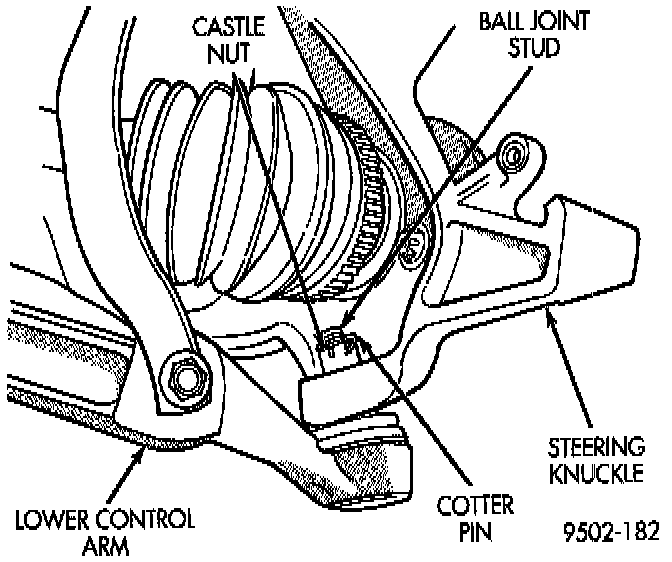 CASTLE NUT

BALL JOINT STUD

STEERING KNUCKLE

LOWER CONTROL ARM

COTTER PIN

9502-182