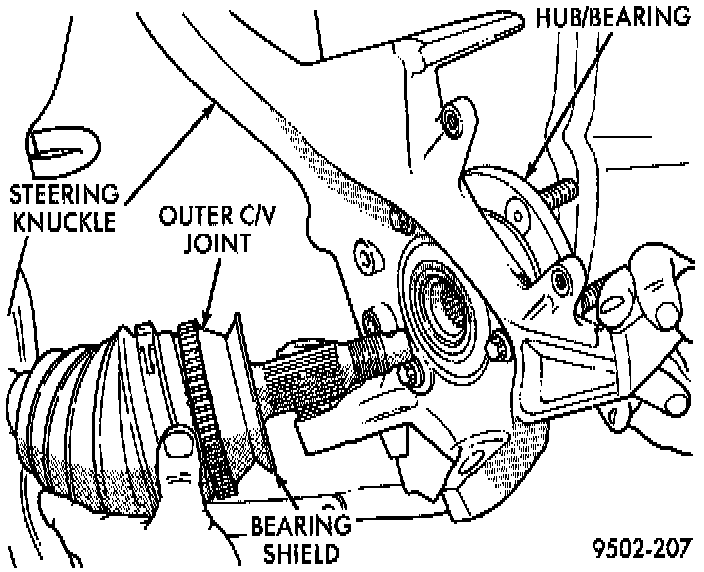 HUB/BEARING

STEERING KNUCKLE

OUTER C/V JOINT

BEARING SHIELD

9502-207