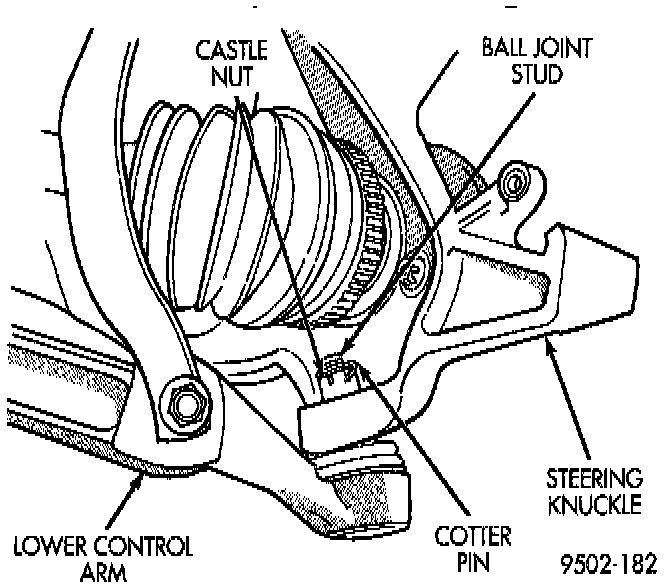 CASTLE NUT

BALL JOINT STUD

STEERING KNUCKLE

LOWER CONTROL ARM

COTTER PIN

9502-182