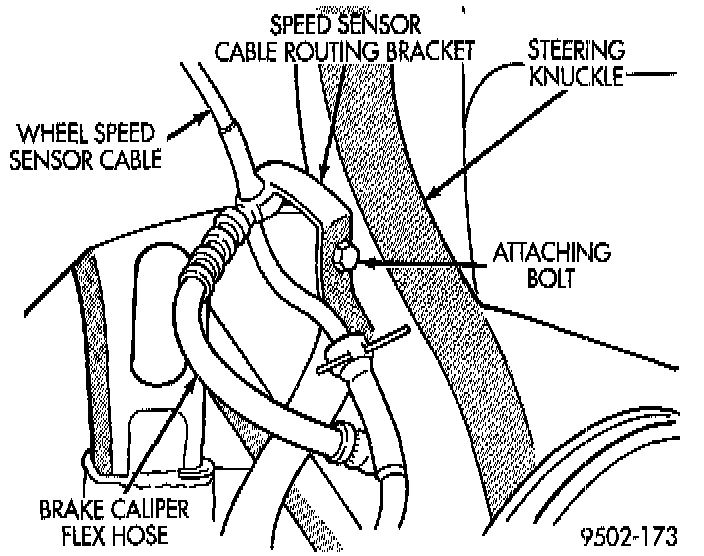 SPEED SENSOR CABLE ROUTING BRACKET

STEERING KNUCKLE

WHEEL SPEED SENSOR CABLE

ATTACHING BOLT

BRAKE CALIPER FLEX HOSE

9502-173