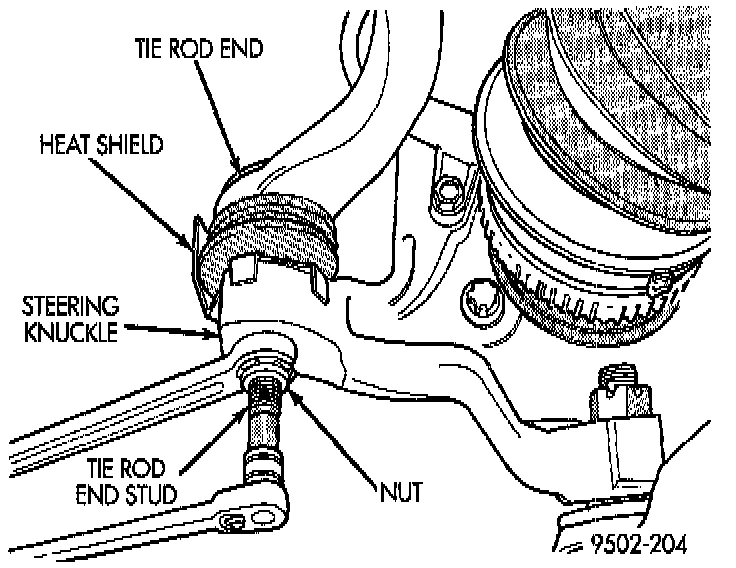 TIE ROD END

HEAT SHIELD

STEERING KNUCKLE

TIE ROD END STUD

NUT

9502-204