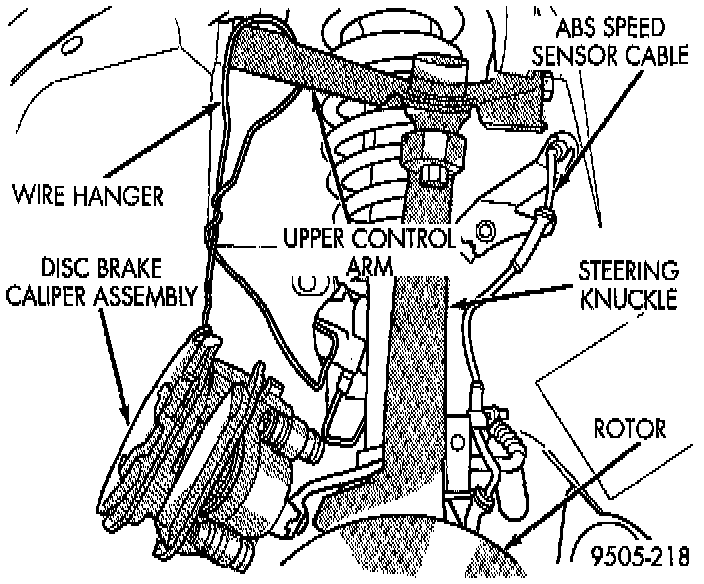 ABS SPEED SENSOR CABLE

WIRE HANGER

UPPER CONTROL ARM

DISC BRAKE CALIPER ASSEMBLY

STEERING KNUCKLE

ROTOR

9505-218