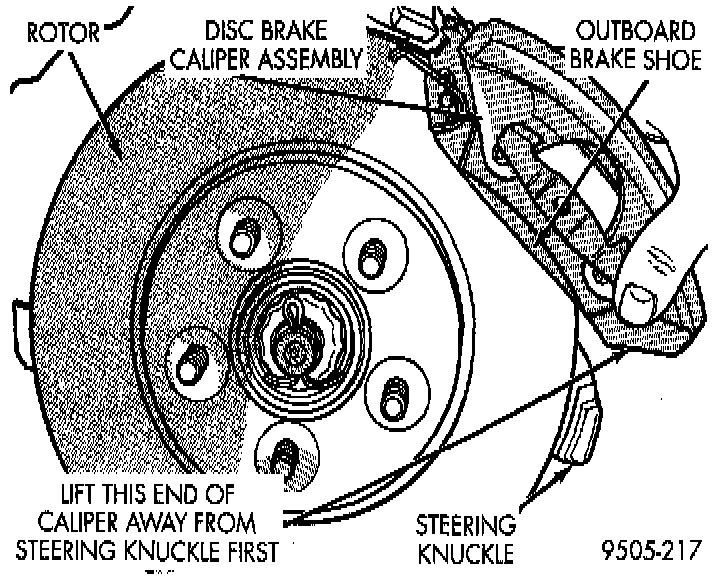 ROTOR

DISC BRAKE CALIPER ASSEMBLY

OUTBOARD BRAKE SHOE

LIFT THIS END OF CALIPER AWAY FROM STEERING KNUCKLE FIRST

STEERING KNUCKLE

9505-217