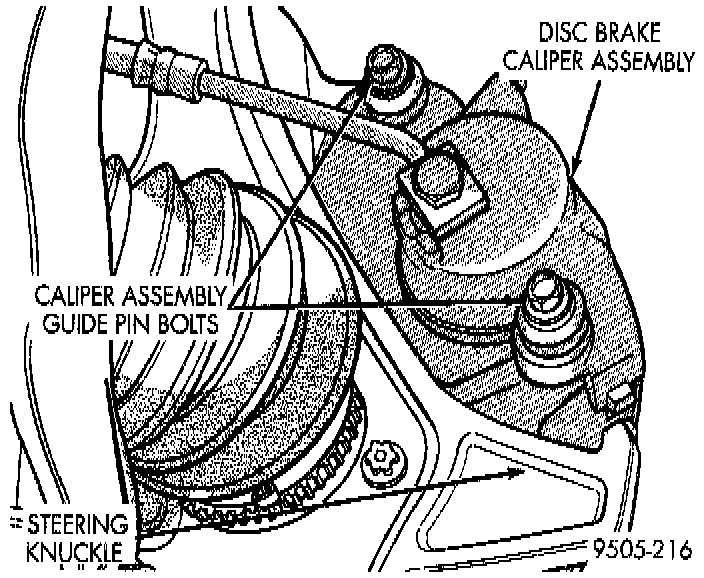 DISC BRAKE
CALIPER ASSEMBLY

CALIPER ASSEMBLY
GUIDE PIN BOLTS

STEERING
KNUCKLE

9505-216