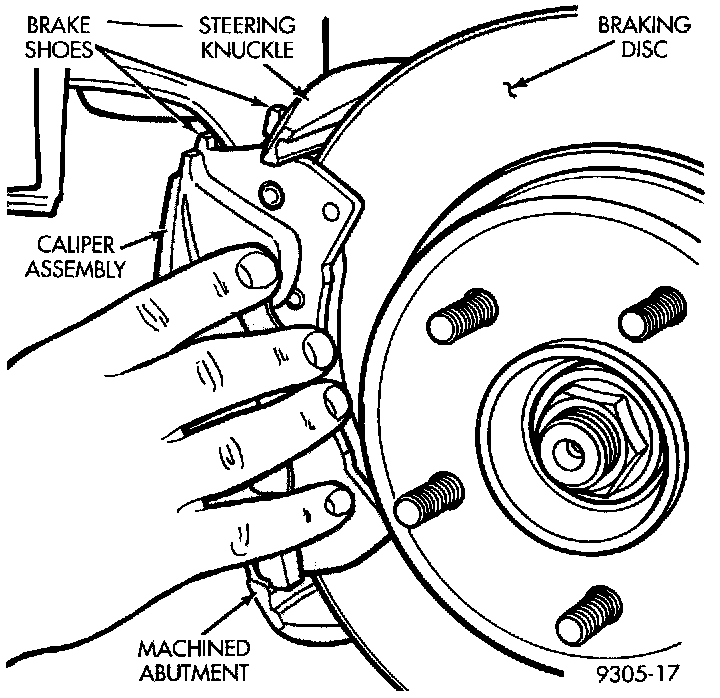 BRAKE SHOES

STEERING KNUCKLE

BRAKING DISC

CALIPER ASSEMBLY

MACHINED ABUTMENT

9305-17