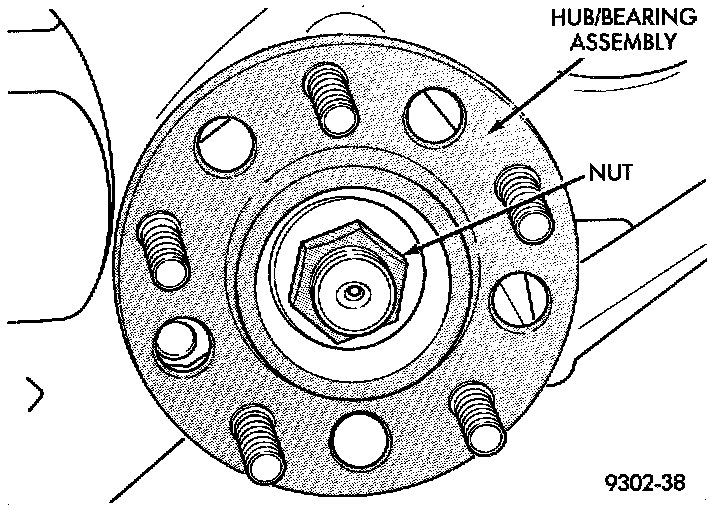 HUB/BEARING ASSEMBLY

NUT

9302-38