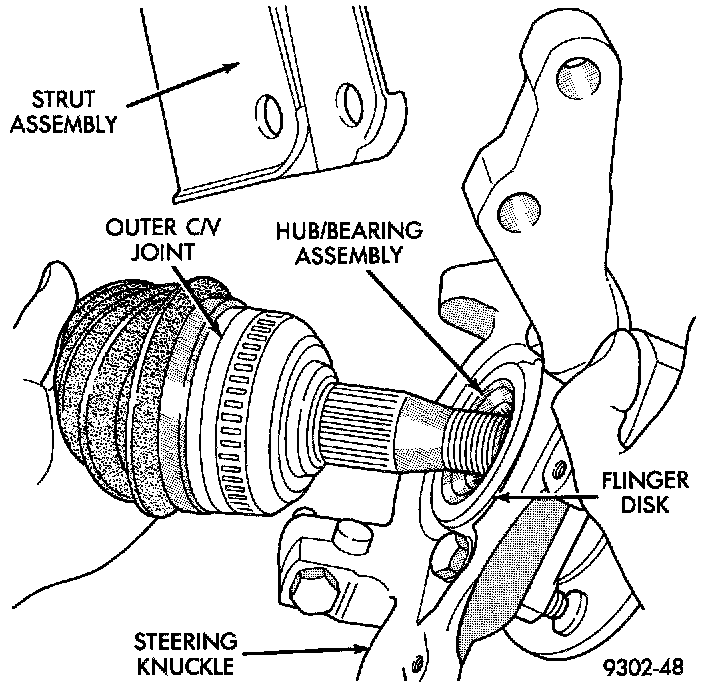 STRUT ASSEMBLY

OUTER C/V JOINT

HUB/BEARING ASSEMBLY

FLINGER DISK

STEERING KNUCKLE

9302-48