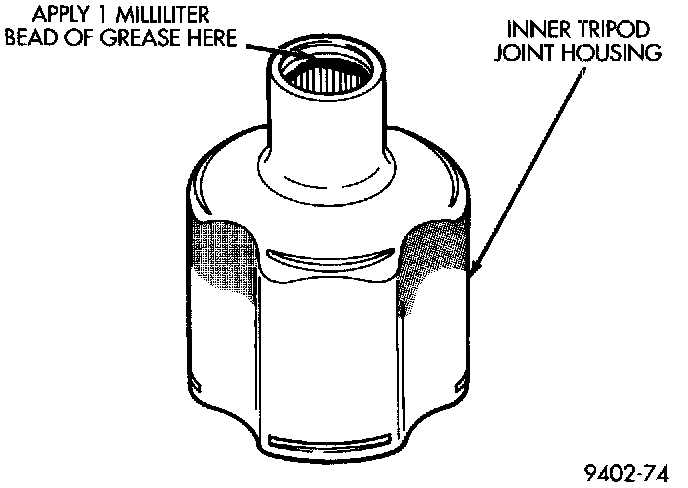 APPLY 1 MILLILITER BEAD OF GREASE HERE

INNER TRIPOD JOINT HOUSING

9402-74