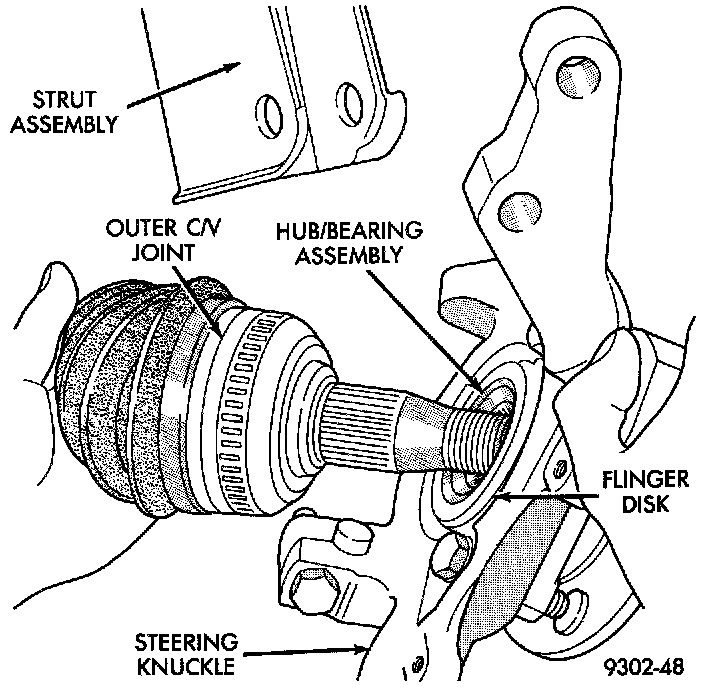 STRUT ASSEMBLY

OUTER C/V JOINT

HUB/BEARING ASSEMBLY

FLINGER DISK

STEERING KNUCKLE

9302-48