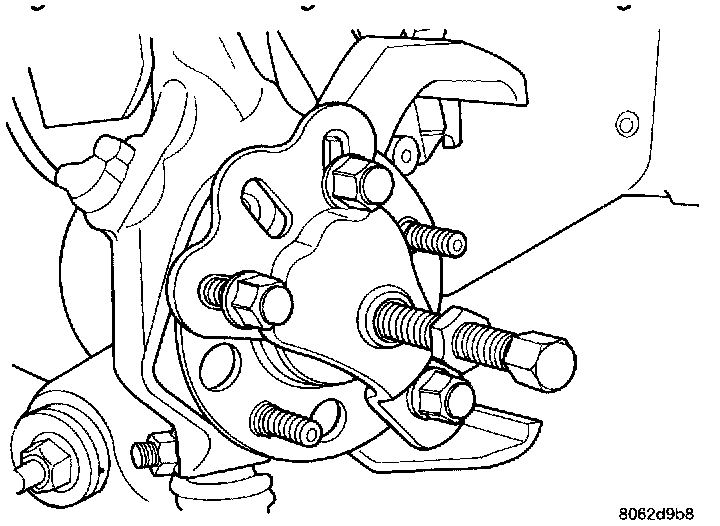 8062d9b8