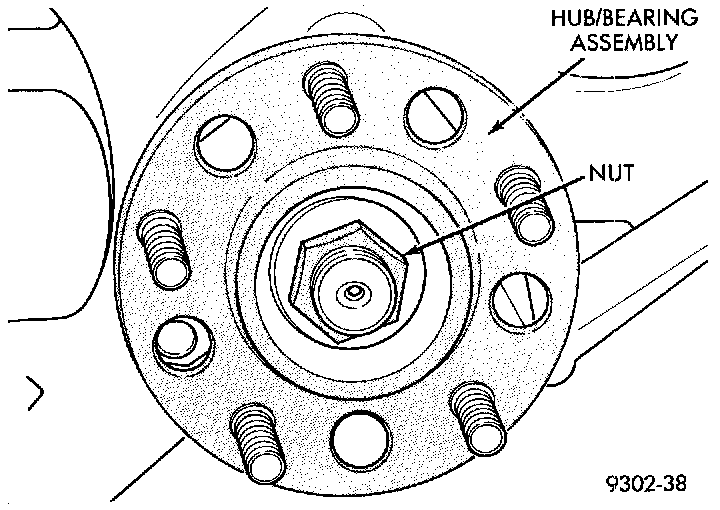 HUB/BEARING ASSEMBLY

NUT

9302-38