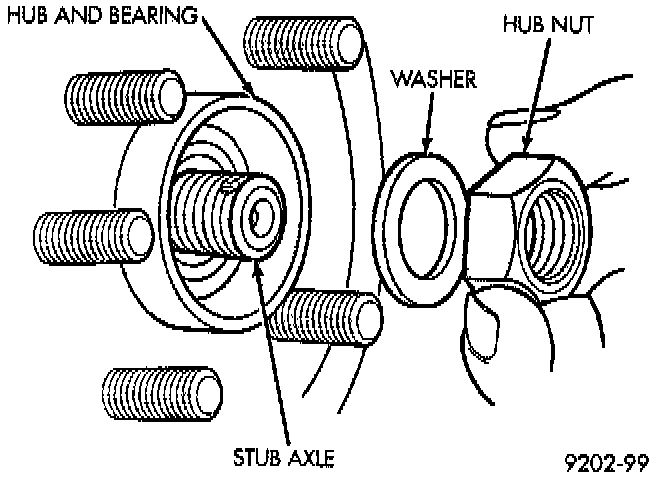 HUB AND BEARING
HUB NUT
WASHER
STUB AXLE
9202-99