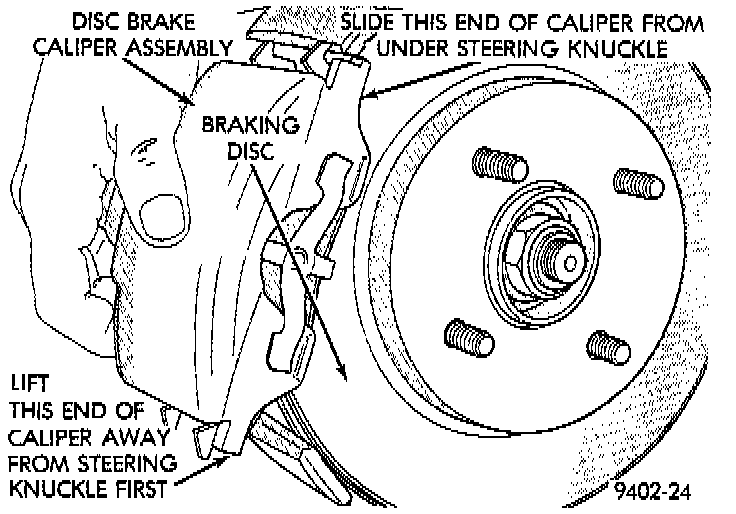 DISC BRAKE CALIPER ASSEMBLY

SLIDE THIS END OF CALIPER FROM UNDER STEERING KNUCKLE

BRAKING DISC

LIFT THIS END OF CALIPER AWAY FROM STEERING KNUCKLE FIRST

9402-24