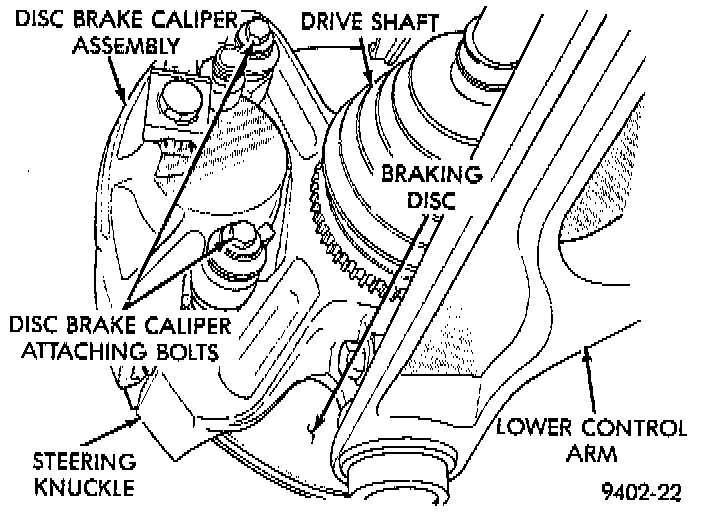 DISC BRAKE CALIPER ASSEMBLY

DRIVE SHAFT

BRAKING DISC

DISC BRAKE CALIPER ATTACHING BOLTS

STEERING KNUCKLE

LOWER CONTROL ARM

9402-22