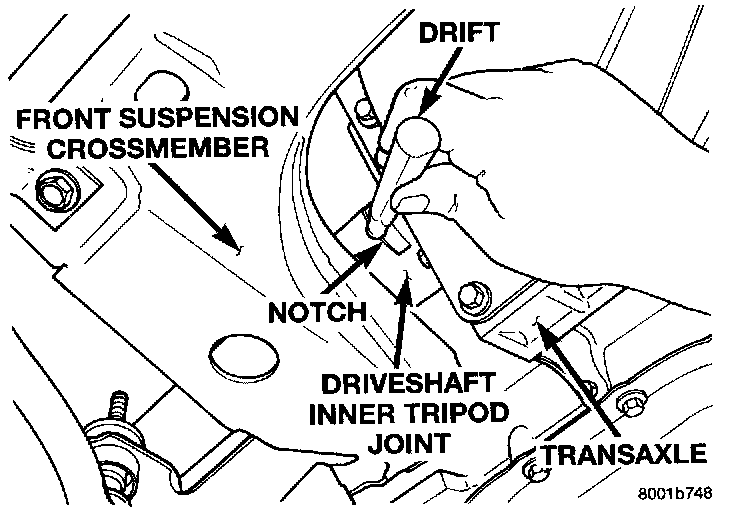 DRIFT

FRONT SUSPENSION CROSSMEMBER

NOTCH

DRIVESHAFT INNER TRIPOD JOINT

TRANSAXLE

8001b748