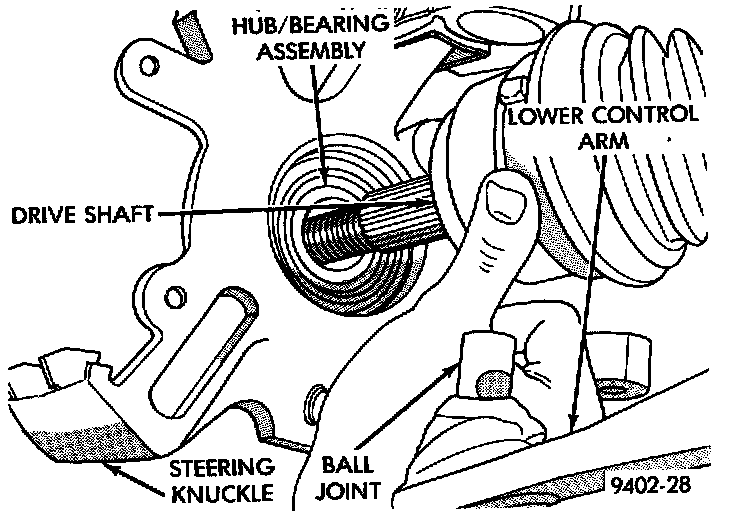 HUB/BEARING ASSEMBLY

LOWER CONTROL ARM

DRIVE SHAFT

STEERING KNUCKLE

BALL JOINT

9402-28