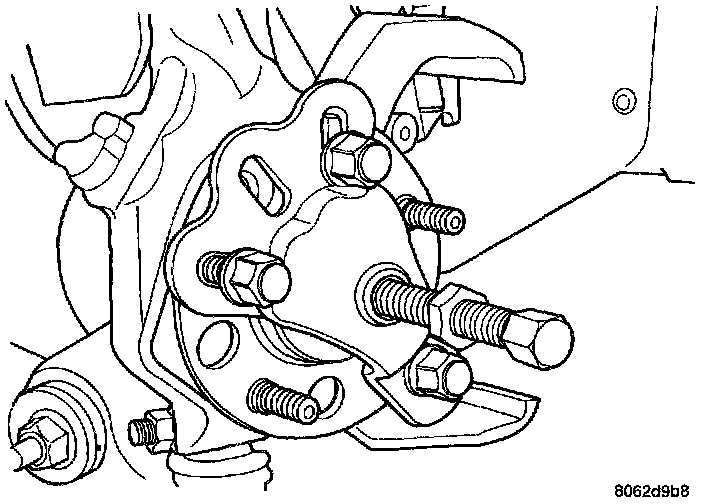 8062d9b8