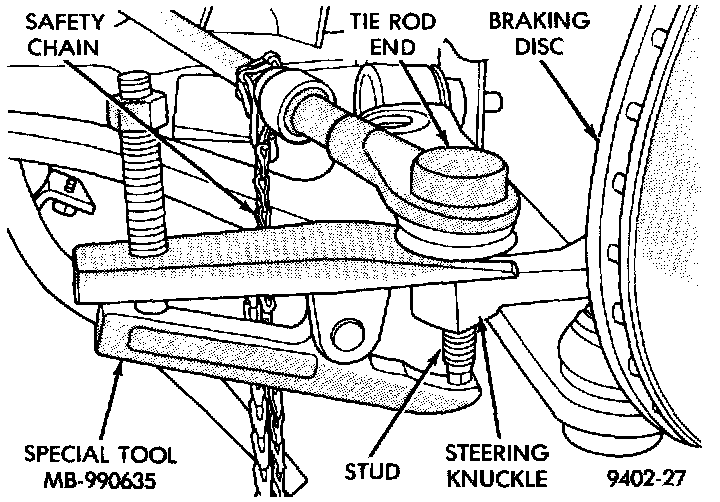 SAFETY CHAIN

TIE ROD END

BRAKING DISC

SPECIAL TOOL MB-990635

STUD

STEERING KNUCKLE

9402-27