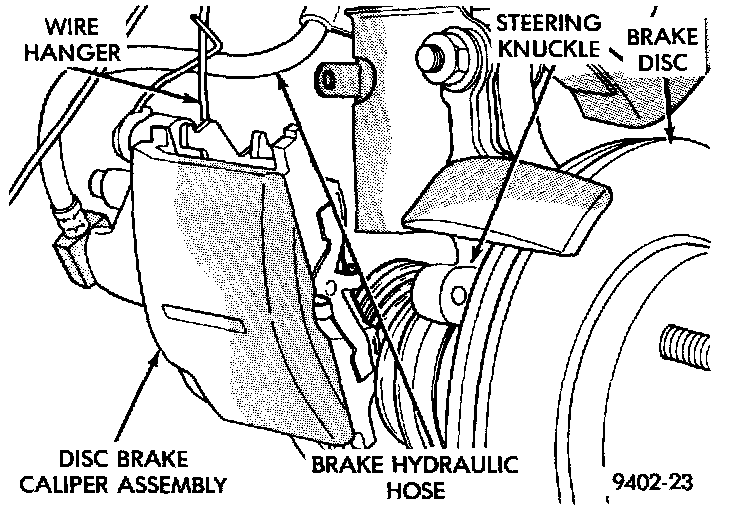 WIRE HANGER

STEERING KNUCKLE

BRAKE DISC

DISC BRAKE CALIPER ASSEMBLY

BRAKE HYDRAULIC HOSE

9402-23