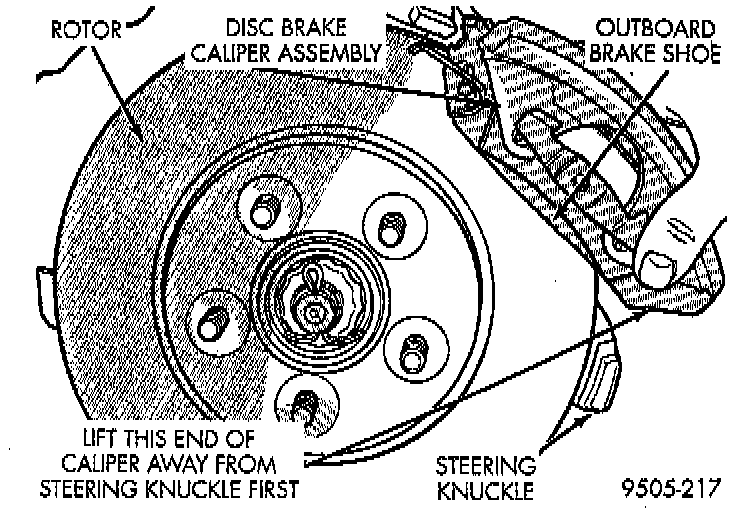 ROTOR

DISC BRAKE CALIPER ASSEMBLY

OUTBOARD BRAKE SHOE

LIFT THIS END OF CALIPER AWAY FROM STEERING KNUCKLE FIRST

STEERING KNUCKLE

9505-217