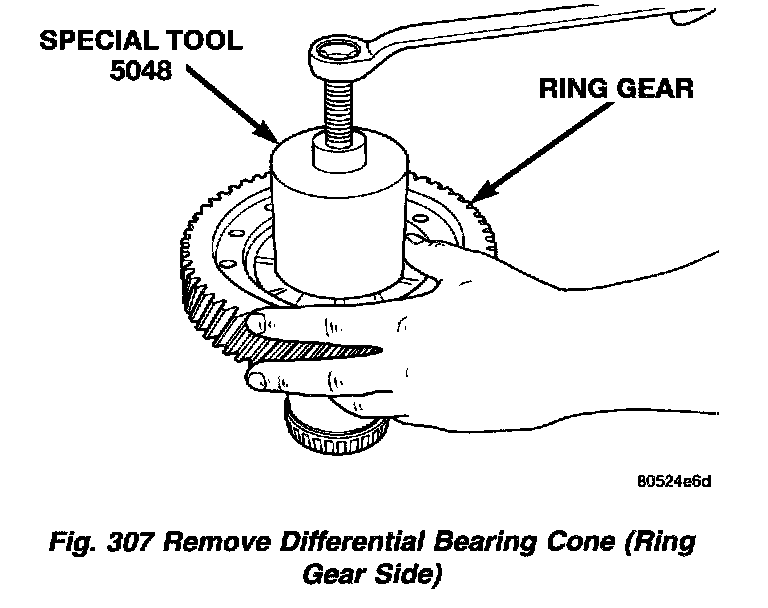 SPECIAL TOOL 5048

RING GEAR

80524e6d

Fig. 307 Remove Differential Bearing Cone (Ring Gear Side)