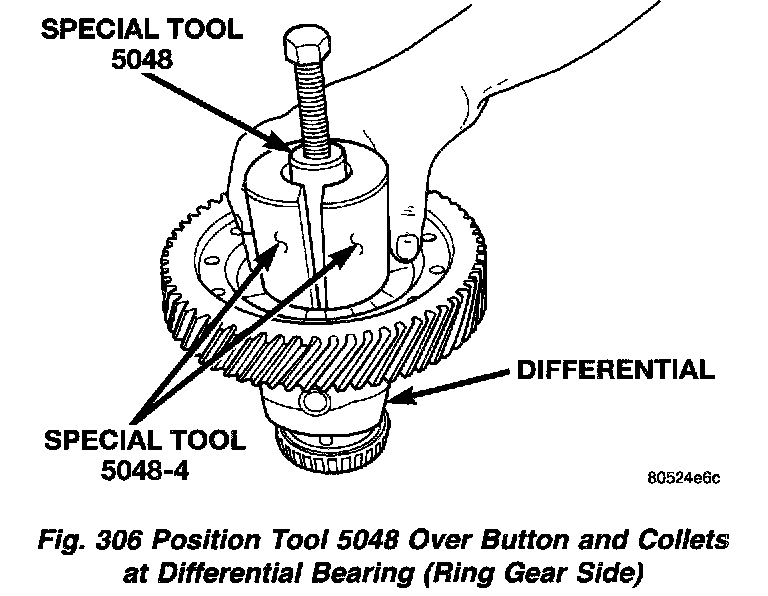 SPECIAL TOOL
5048

DIFFERENTIAL

SPECIAL TOOL
5048-4

80524e6c

Fig. 306 Position Tool 5048 Over Button and Collets at Differential Bearing (Ring Gear Side)