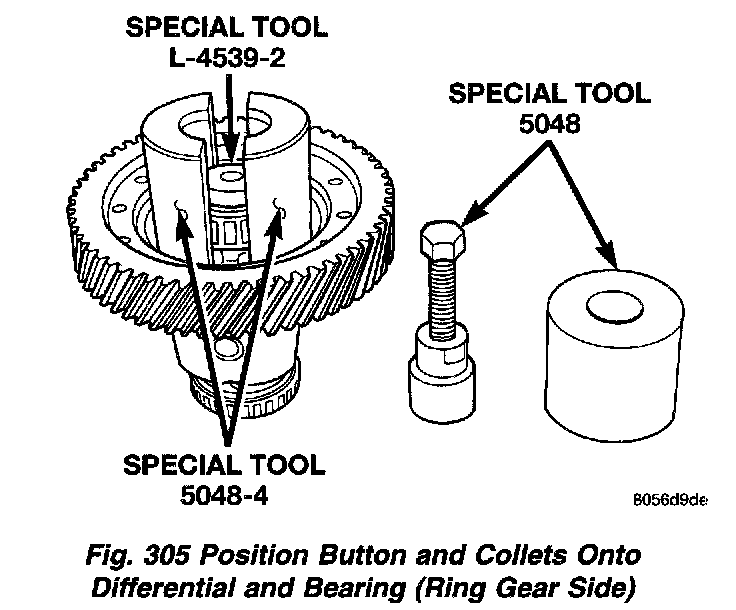 SPECIAL TOOL
L-4539-2

SPECIAL TOOL
5048

SPECIAL TOOL
5048-4

8056d9de

Fig. 305 Position Button and Collets Onto Differential and Bearing (Ring Gear Side)