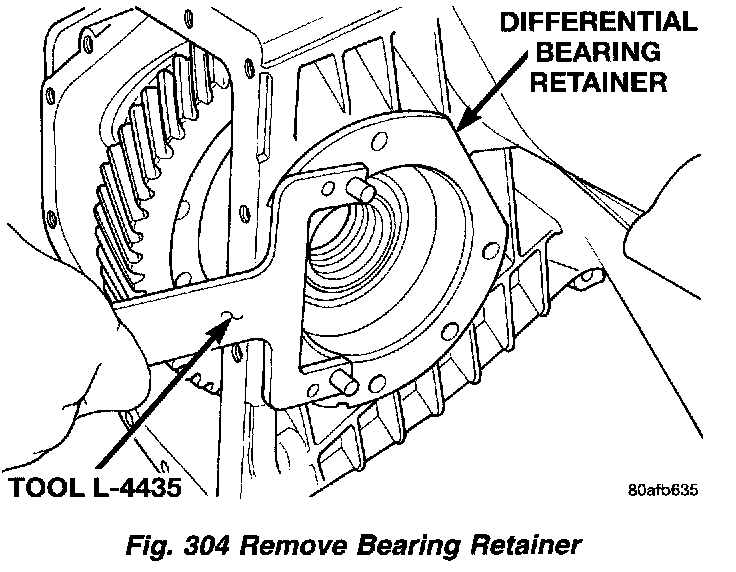 DIFFERENTIAL BEARING RETAINER

TOOL L-4435

80afb635

Fig. 304 Remove Bearing Retainer