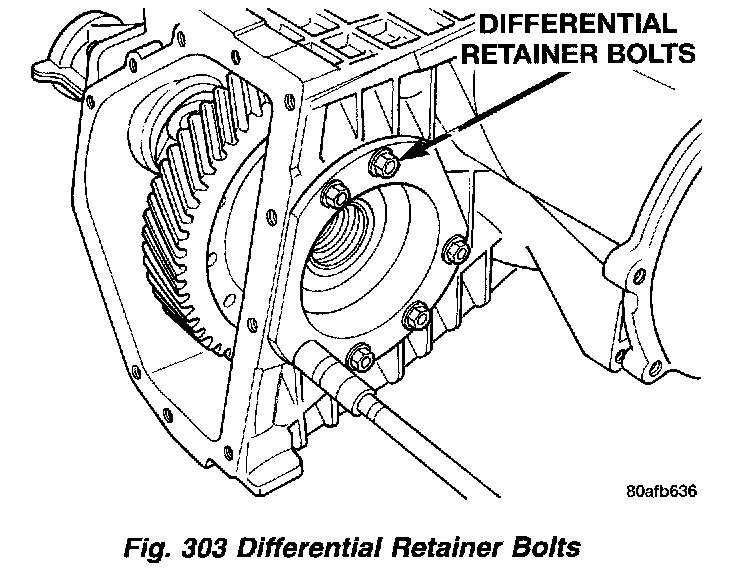 DIFFERENTIAL RETAINER BOLTS

80afb636

Fig. 303 Differential Retainer Bolts