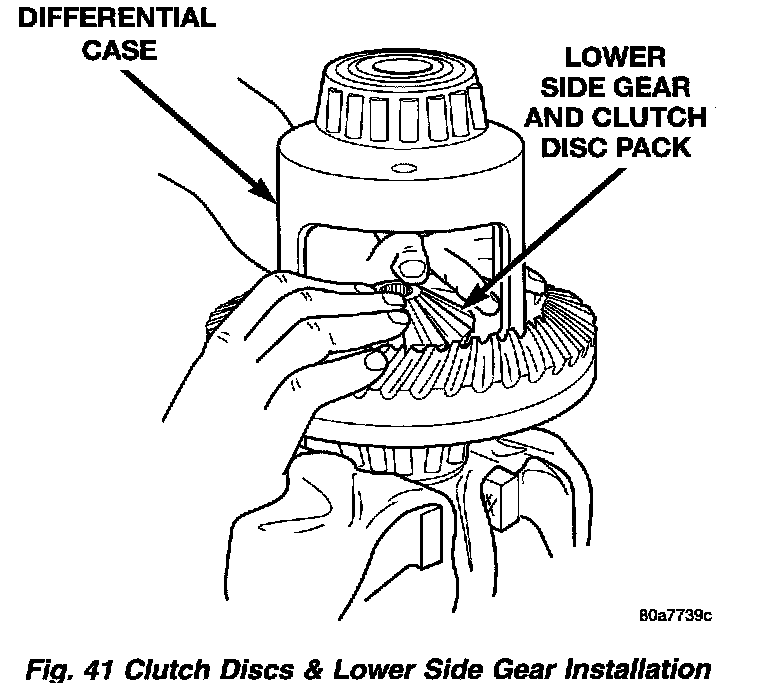 DIFFERENTIAL CASE

LOWER SIDE GEAR AND CLUTCH DISC PACK

80a7739c

Fig. 41 Clutch Discs & Lower Side Gear Installation