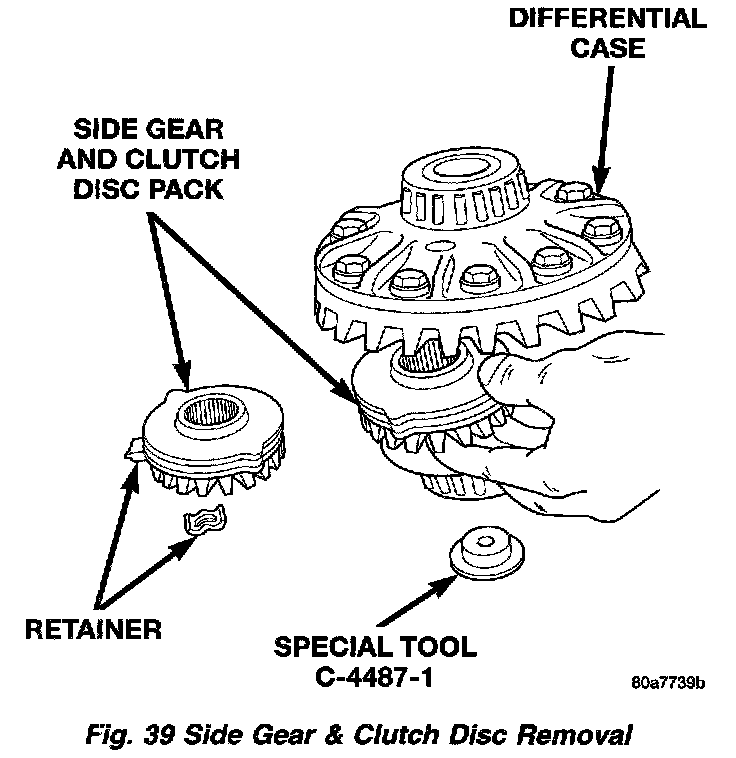 DIFFERENTIAL CASE

SIDE GEAR AND CLUTCH DISC PACK

RETAINER

SPECIAL TOOL C-4487-1

80a7739b

Fig. 39 Side Gear & Clutch Disc Removal