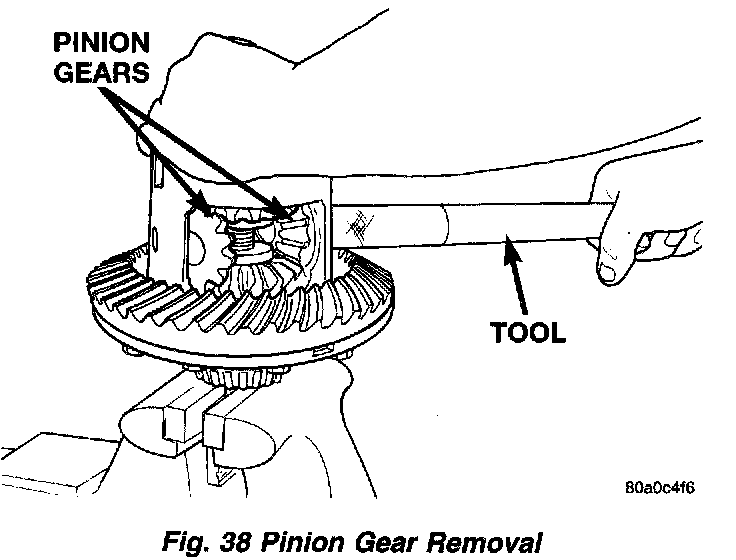 PINION GEARS

TOOL

80a0c4f6

Fig. 38 Pinion Gear Removal