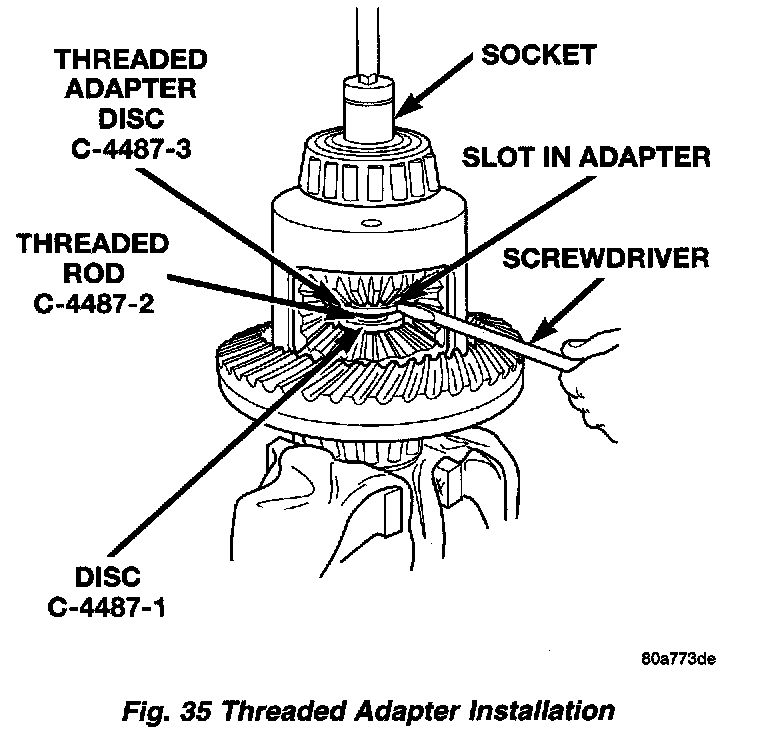 THREADED ADAPTER DISC C-4487-3

SOCKET

SLOT IN ADAPTER

THREADED ROD C-4487-2

SCREWDRIVER

DISC C-4487-1

80a773de

Fig. 35 Threaded Adapter Installation