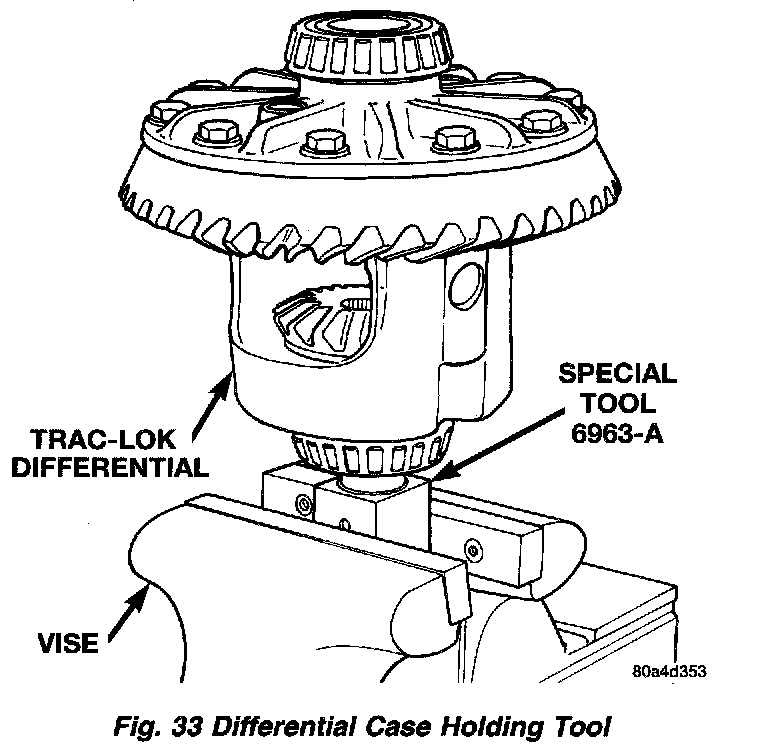 SPECIAL TOOL 6963-A

TRAC-LOK DIFFERENTIAL

VISE

80a4d353

Fig. 33 Differential Case Holding Tool