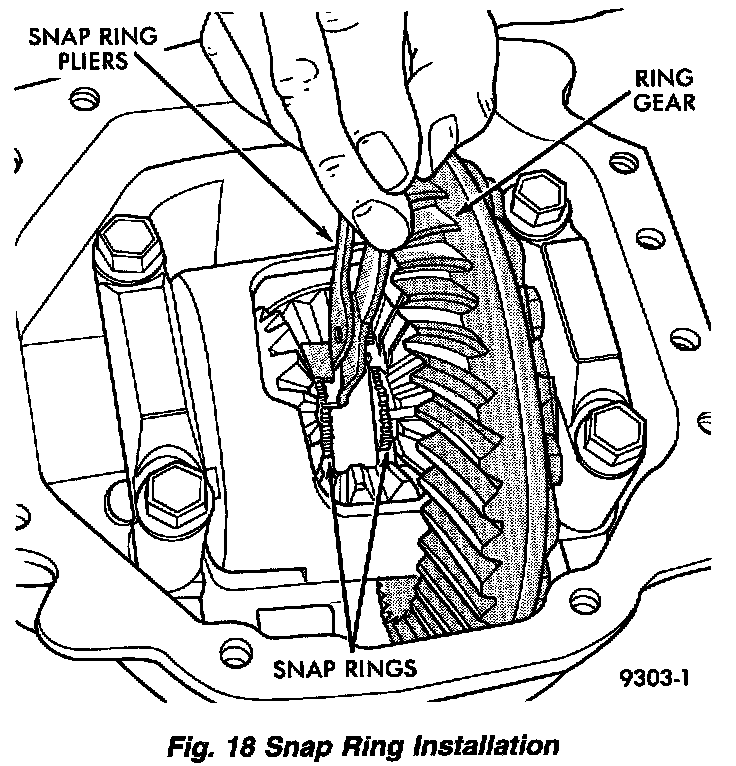 SNAP RING PLIERS

RING GEAR

SNAP RINGS

9303-1

Fig. 18 Snap Ring Installation