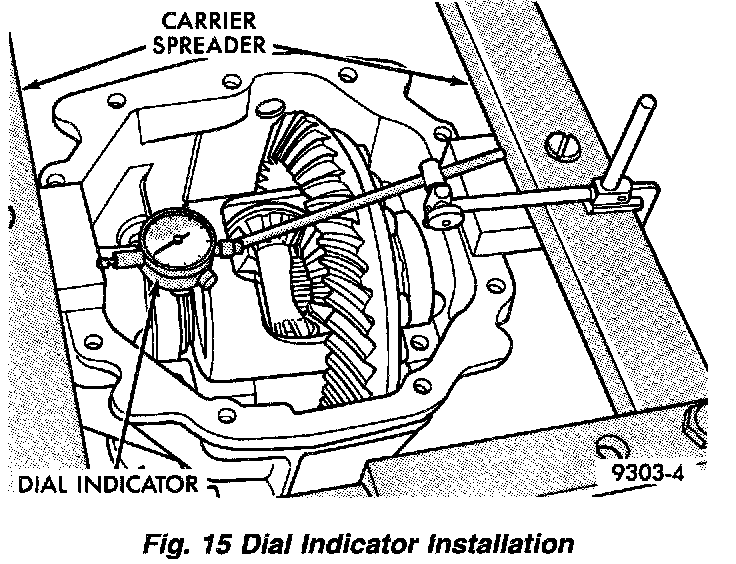 CARRIER SPREADER

DIAL INDICATOR

9303-4

Fig. 15 Dial Indicator Installation