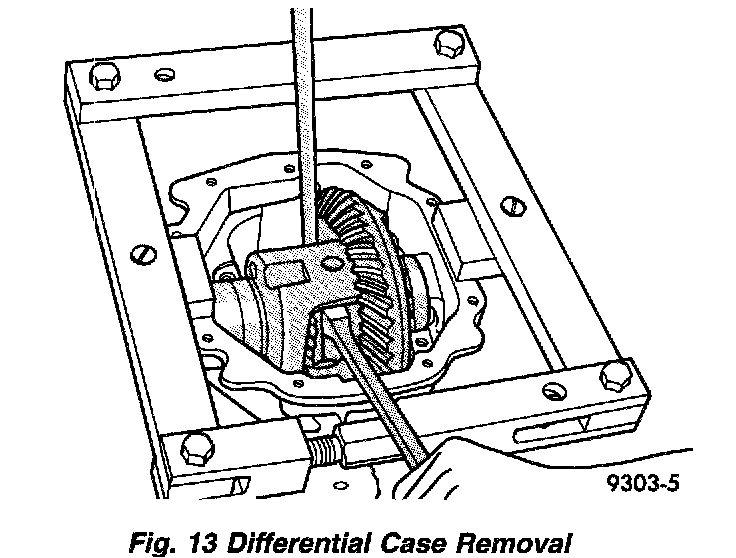 9303-5

Fig. 13 Differential Case Removal